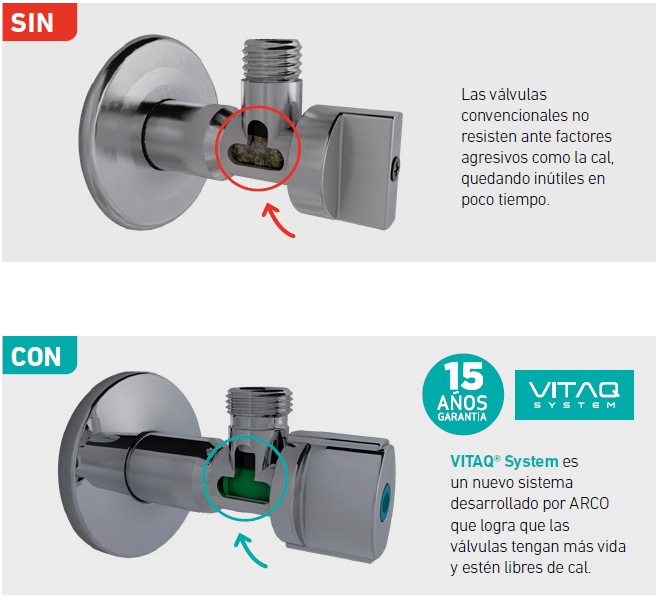 SIN

Las válvulas convencionales no resisten ante factores agresivos como la cal, quedando inútiles en poco tiempo.

CON

15 AÑOS GARANTÍA

VITAQ SYSTEM

VITAQ® System es un nuevo sistema desarrollado por ARCO que logra que las válvulas tengan más vida y estén libres de cal.