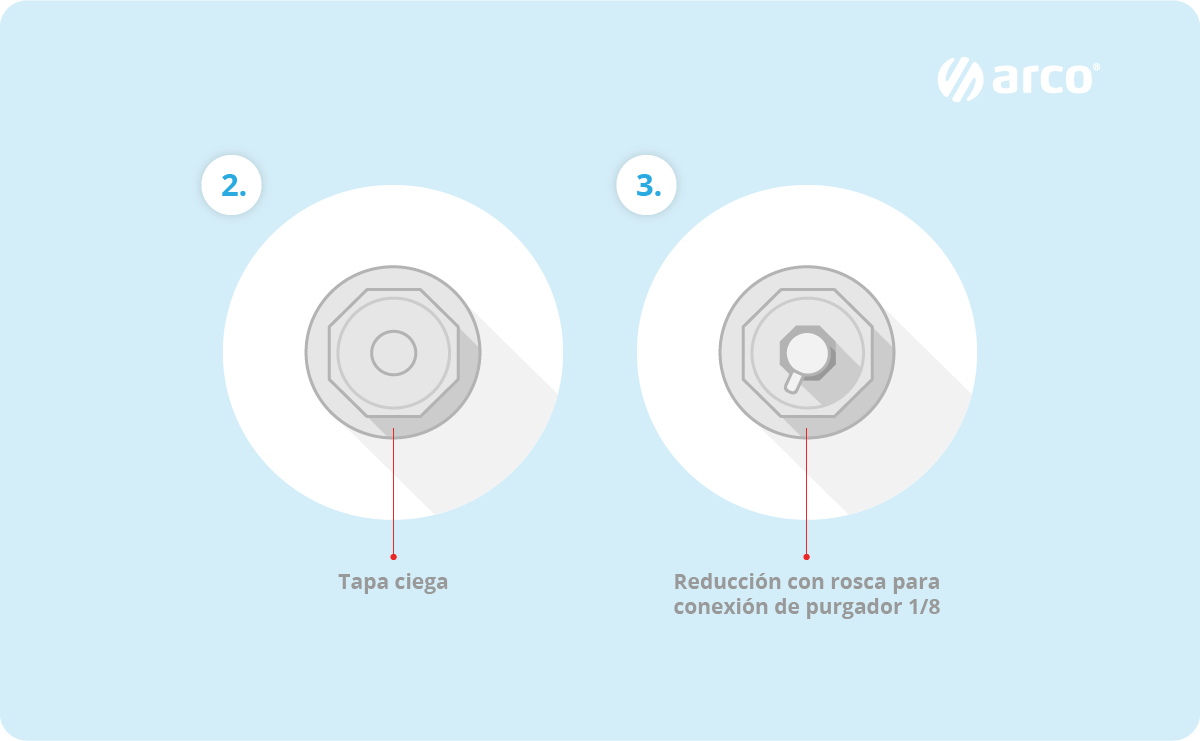 arco®

2.

Tapa ciega

3.

Reducción con rosca para conexión de purgador 1/8