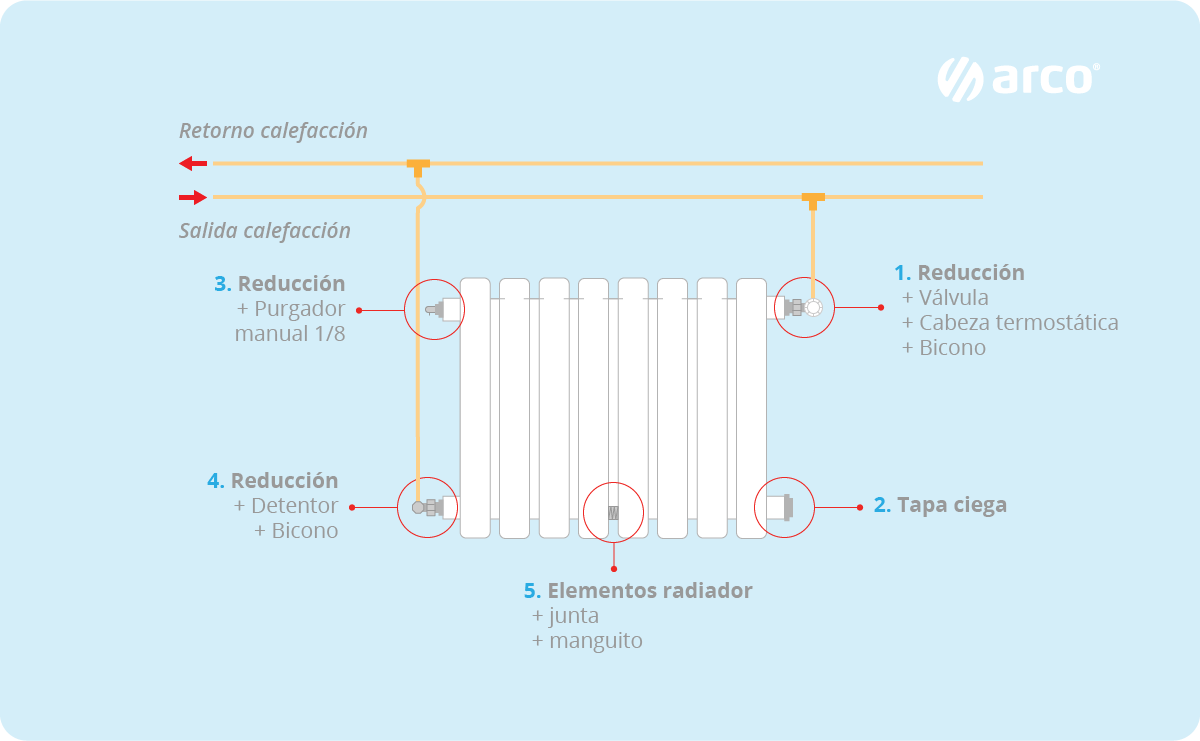 arco®

Retorno calefacción

Salida calefacción

3. Reducción
+ Purgador manual 1/8

1. Reducción
+ Válvula
+ Cabeza termostática
+ Bicono

4. Reducción
+ Detentor
+ Bicono

2. Tapa ciega

5. Elementos radiador
+ junta
+ manguito